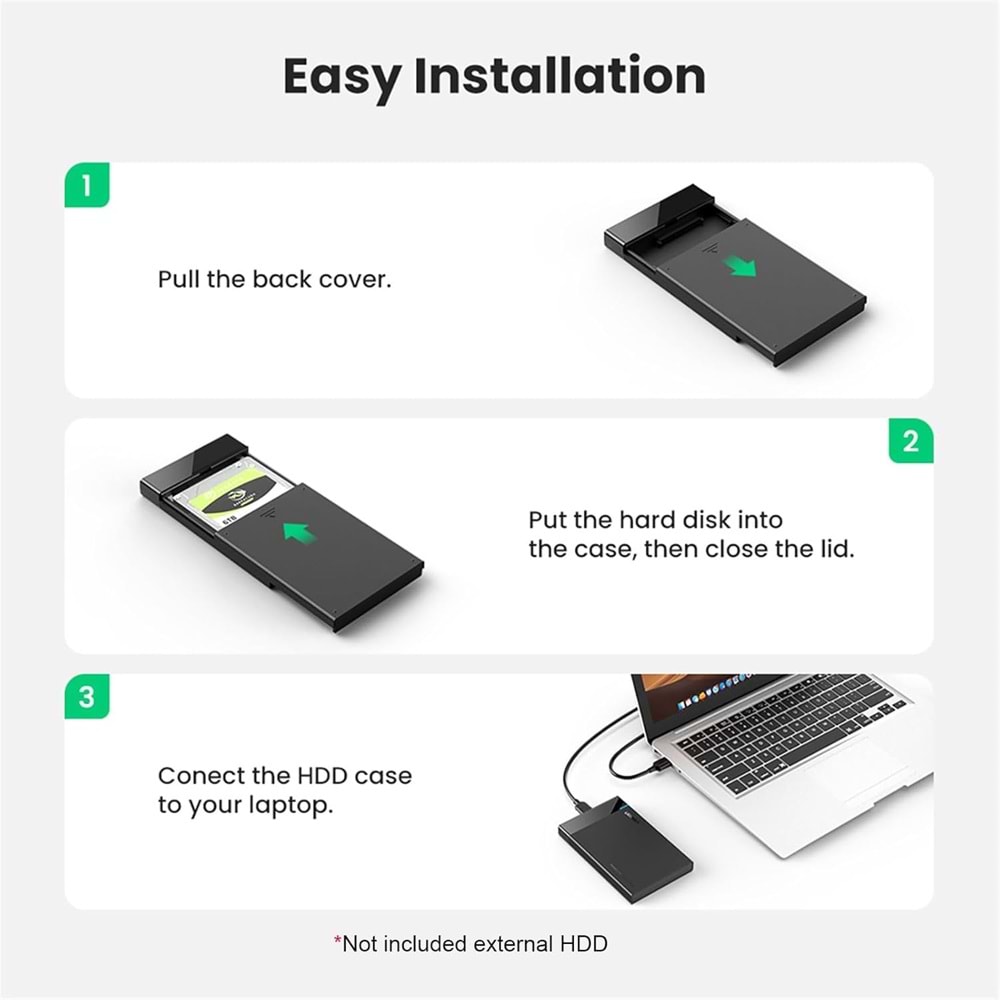 Easy Installation

1

Pull the back cover.

2

Put the hard disk into the case, then close the lid.

3

Conect the HDD case to your laptop.

*Not included external HDD